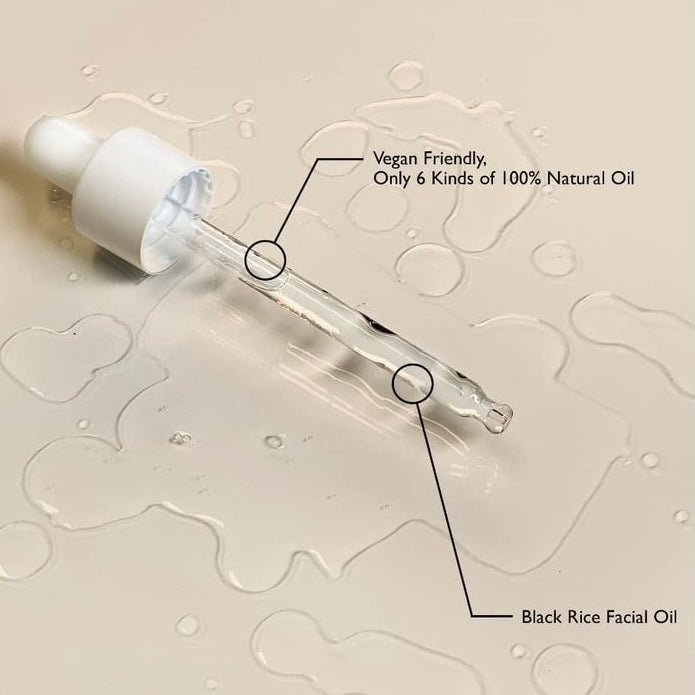 Vegan Friendly,
Only 6 Kinds of 100% Natural Oil

Black Rice Facial Oil